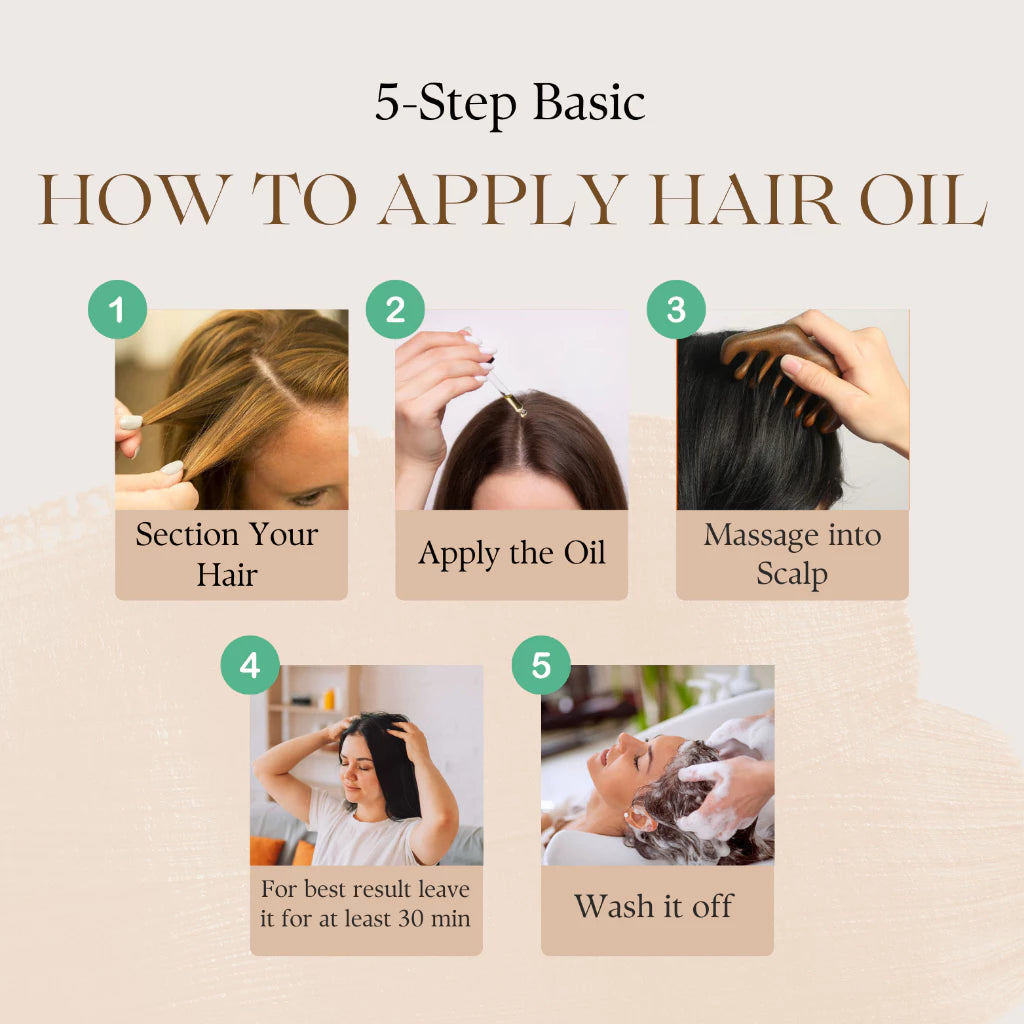 5-Step Basic

HOW TO APPLY HAIR OIL

1

Section Your Hair

2

Apply the Oil

3

Massage into Scalp

4

For best result leave it for at least 30 min

5

Wash it off